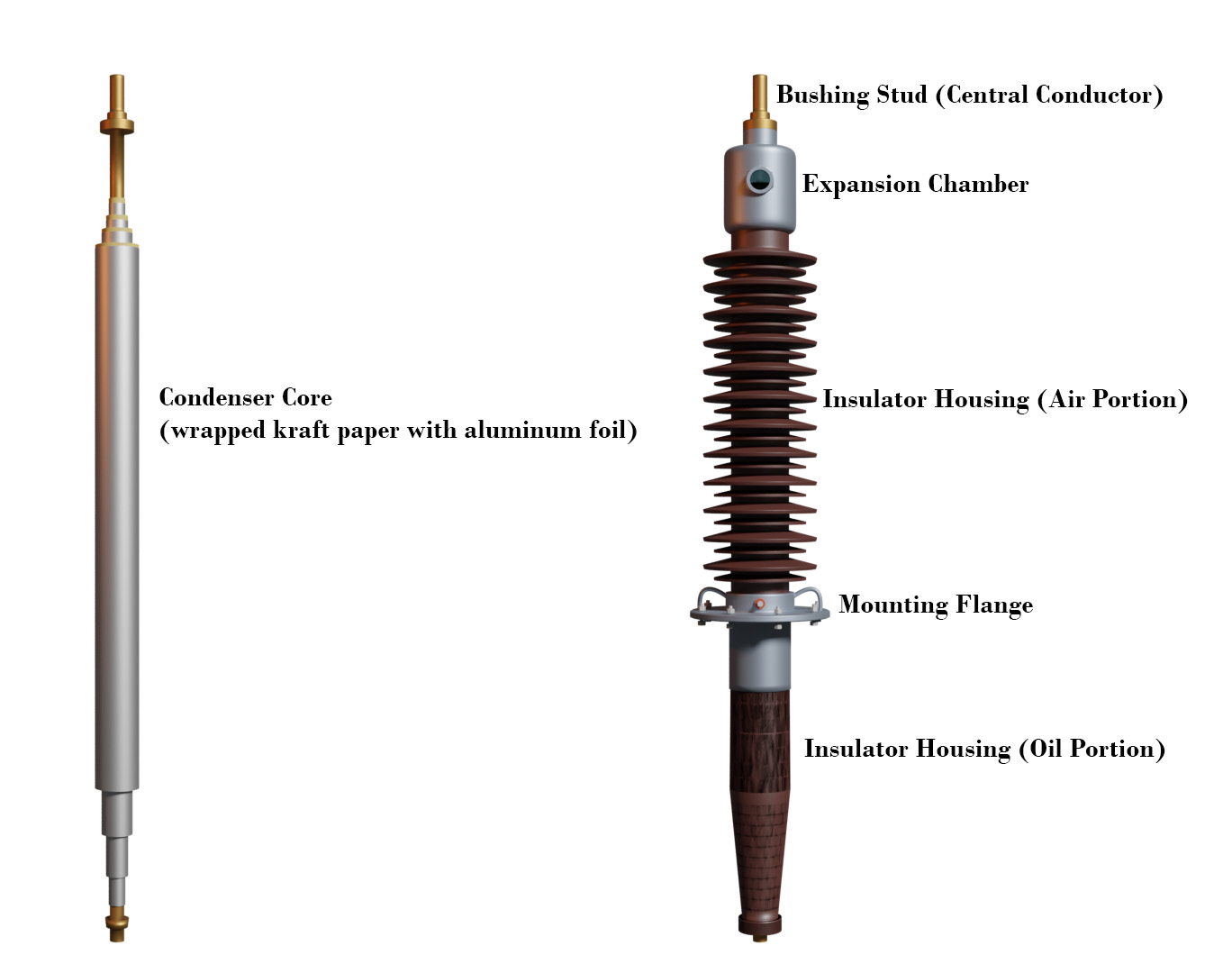 Condenser Core
(wrapped kraft paper with aluminum foil)

Bushing Stud (Central Conductor)

Expansion Chamber

Insulator Housing (Air Portion)

Mounting Flange

Insulator Housing (Oil Portion)