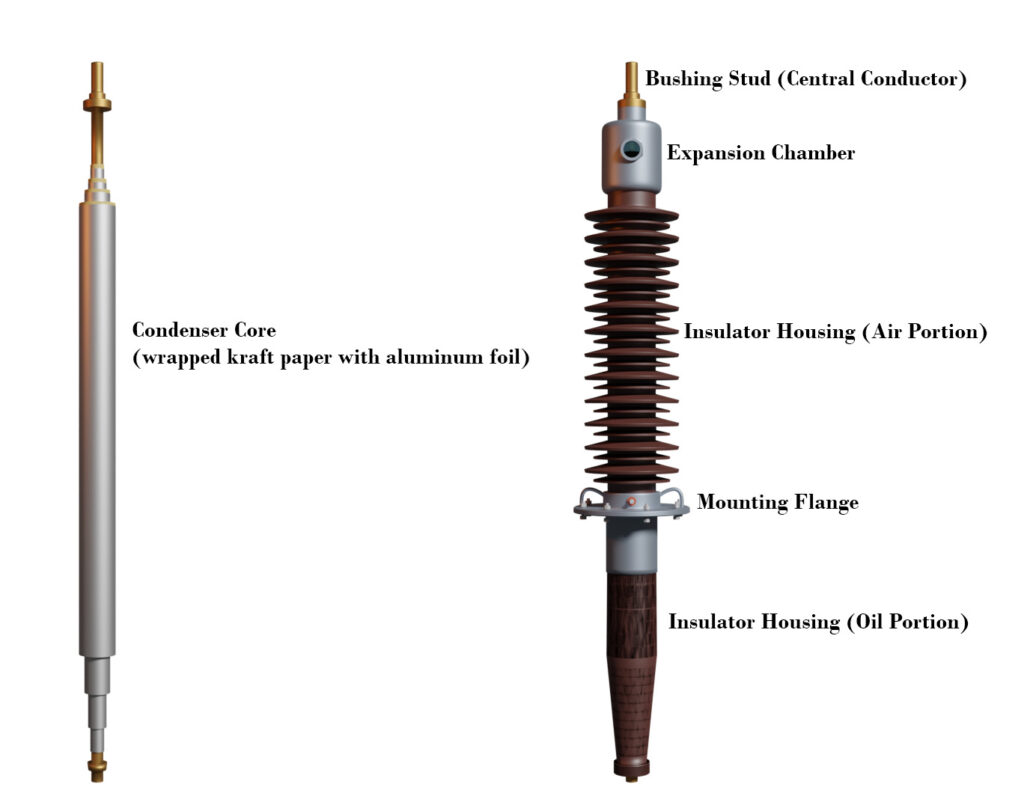 Condenser Core
(wrapped kraft paper with aluminum foil)

Bushing Stud (Central Conductor)

Expansion Chamber

Insulator Housing (Air Portion)

Mounting Flange

Insulator Housing (Oil Portion)